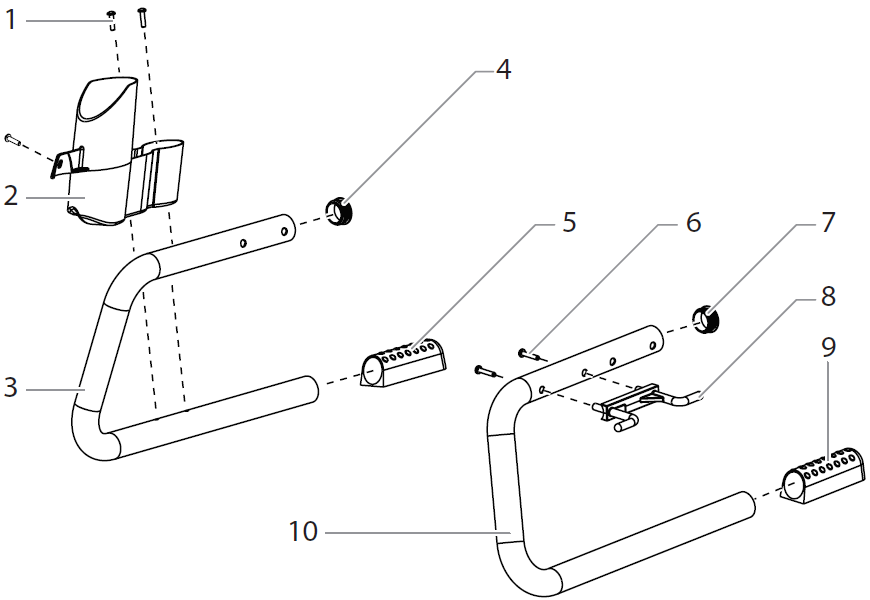 1
2
3
4
5
6
7
8
9
10